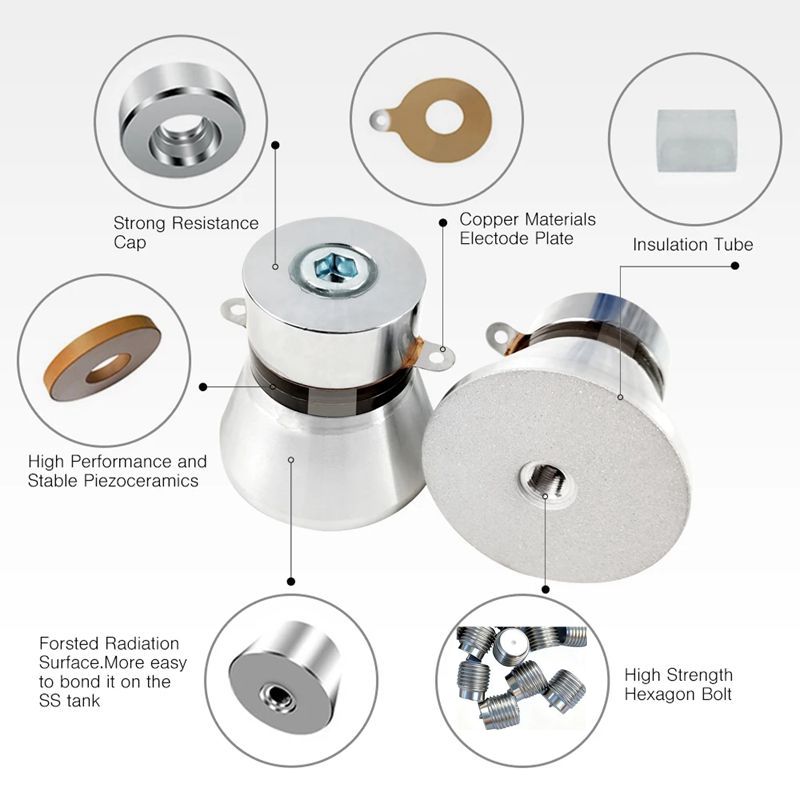 Strong Resistance Cap

Copper Materials Electode Plate

Insulation Tube

High Performance and Stable Piezoceramics

Forsted Radiation Surface.More easy to bond it on the SS tank

High Strength Hexagon Bolt